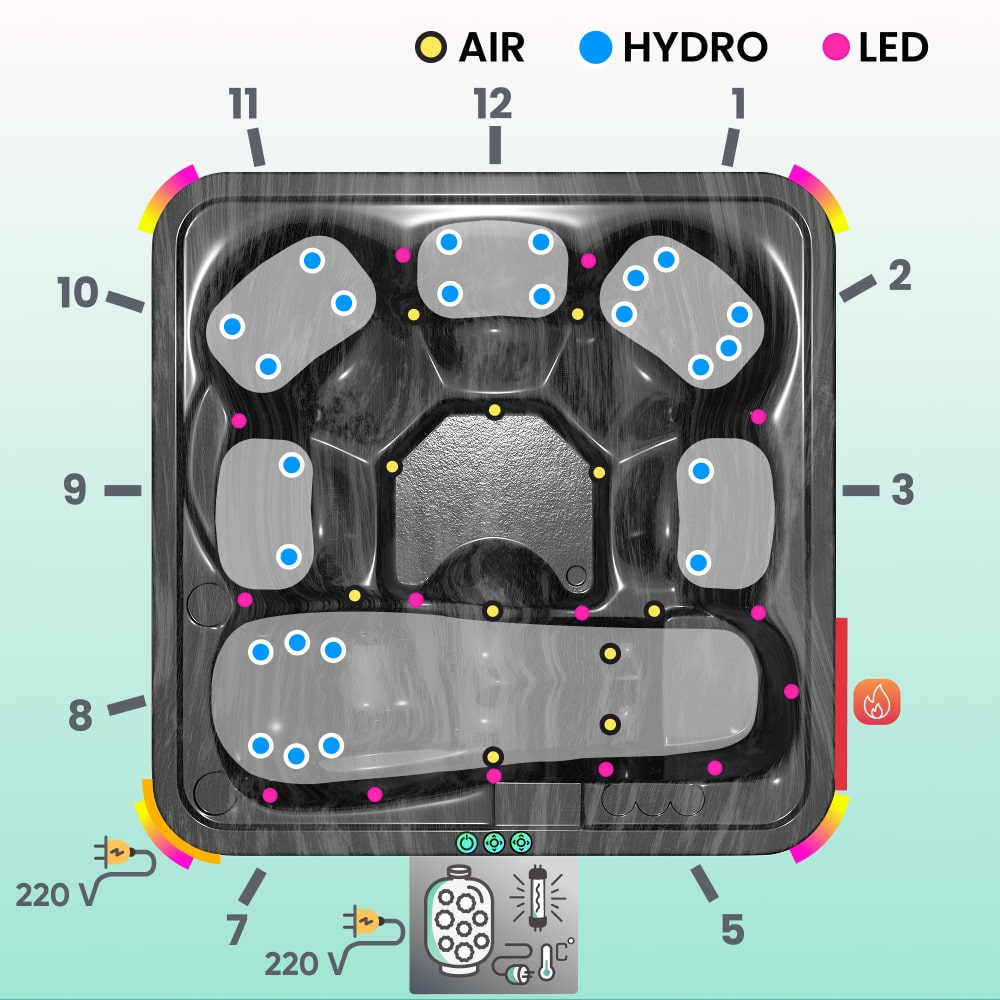 AIR HYDRO LED

11
12
1
10
2
9
3
8
220 V
7
220 V
5